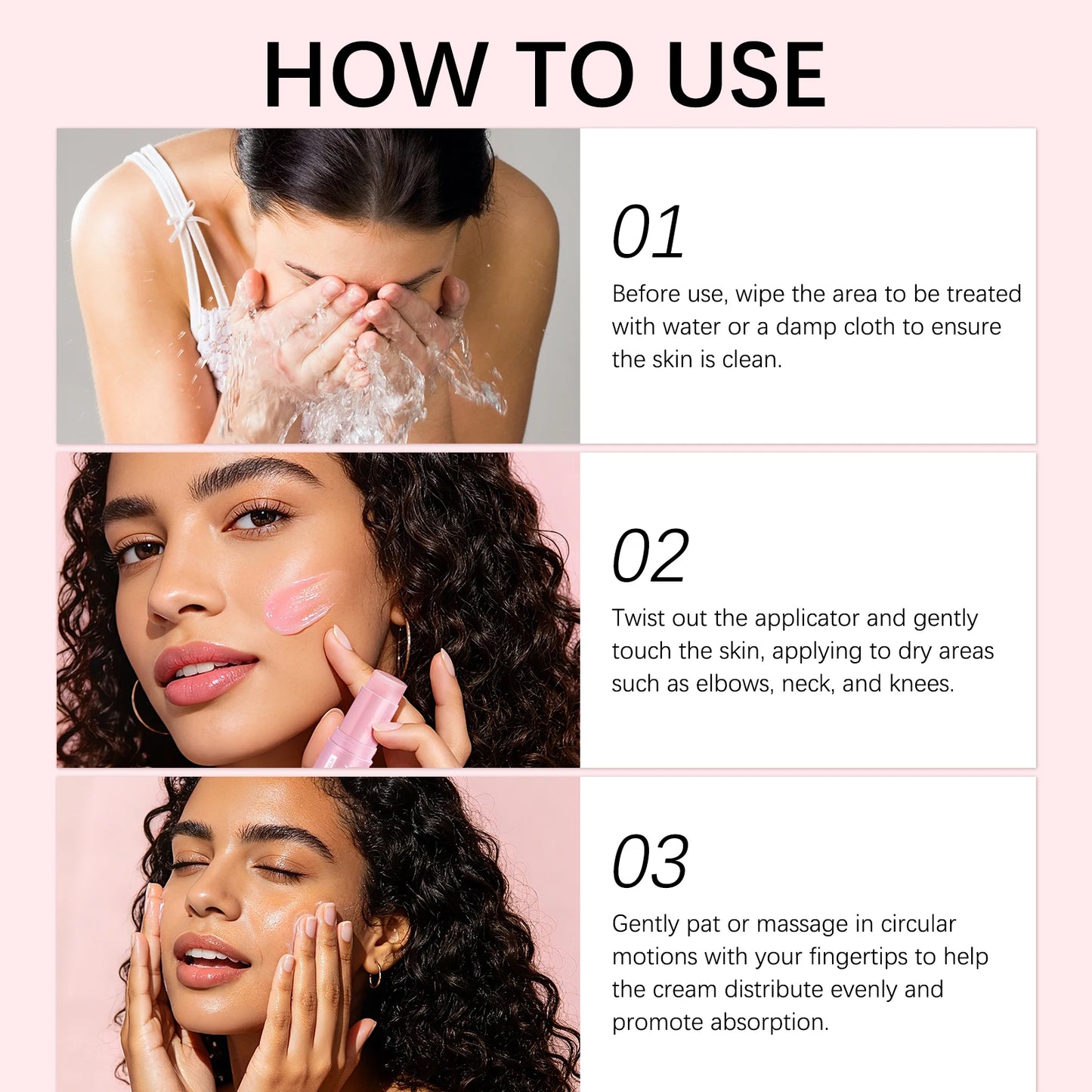 HOW TO USE

01

Before use, wipe the area to be treated with water or a damp cloth to ensure the skin is clean.

02

Twist out the applicator and gently touch the skin, applying to dry areas such as elbows, neck, and knees.

03

Gently pat or massage in circular motions with your fingertips to help the cream distribute evenly and promote absorption.